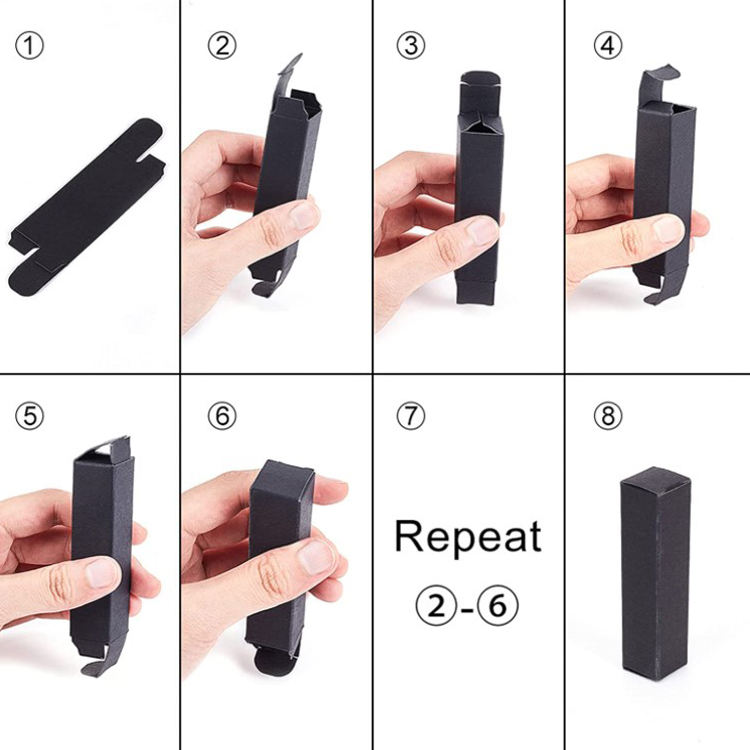 ①

②

③

④

⑤

⑥

⑦

Repeat

②-⑥

⑧