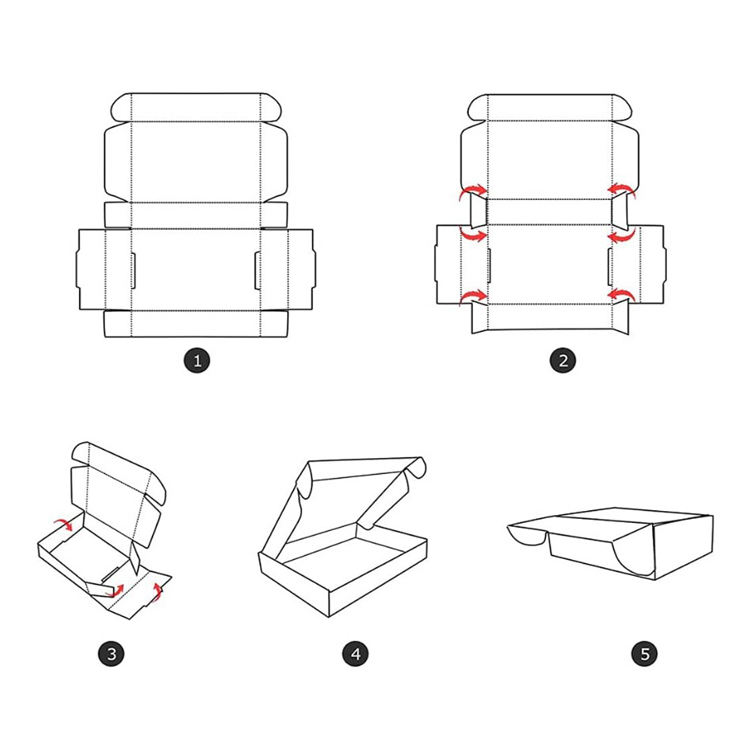 1

2

3

4

5