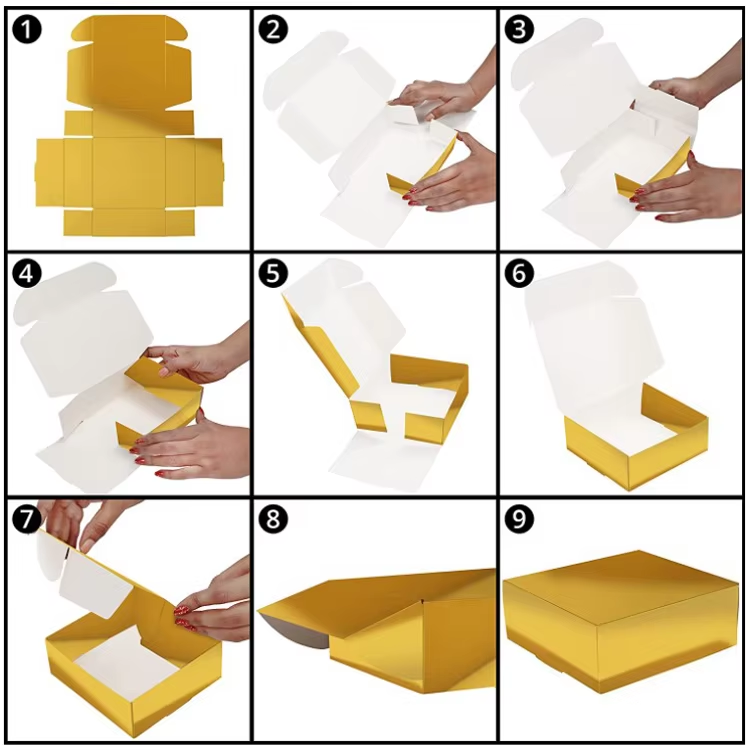 1
2
3
4
5
6
7
8
9