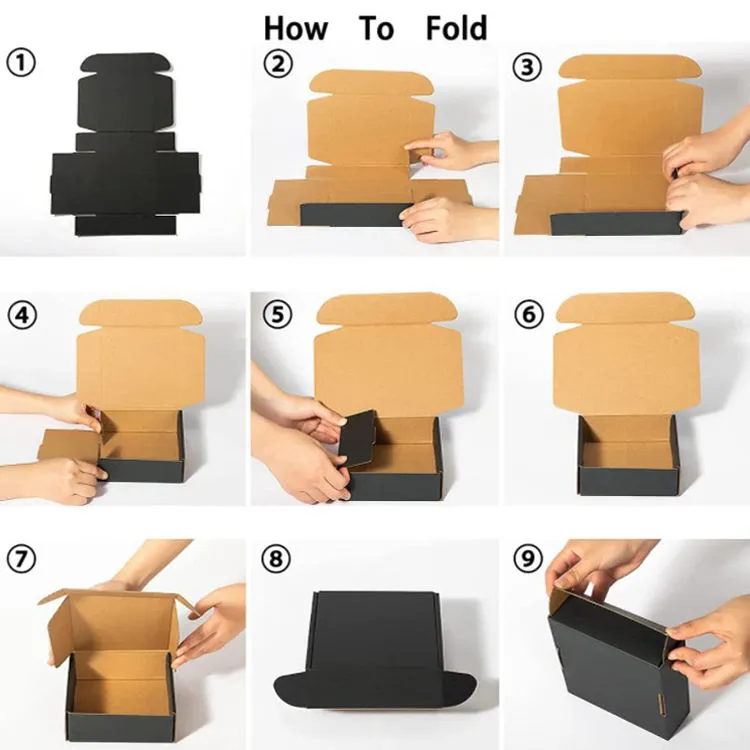 How To Fold

①

②

③

④

⑤

⑥

⑦

⑧

⑨