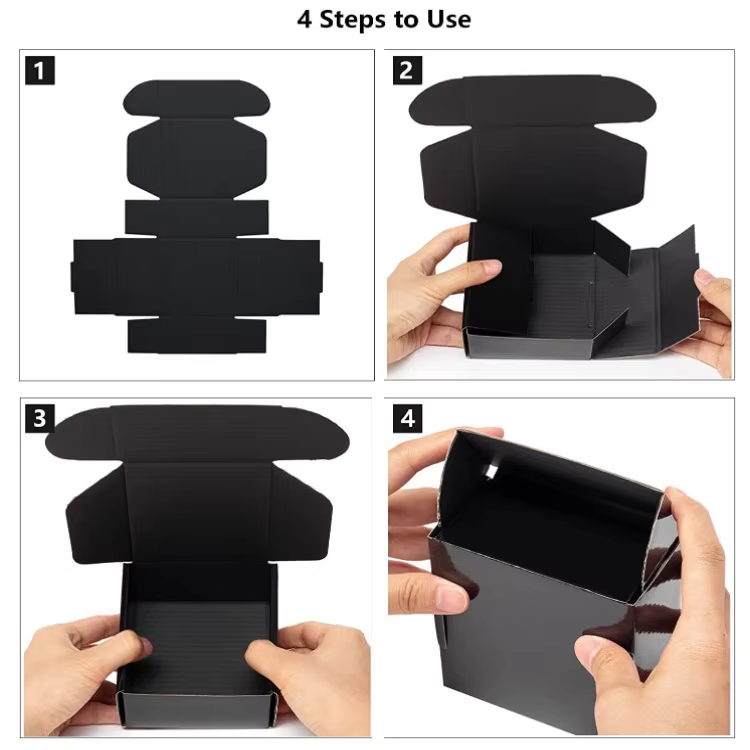 4 Steps to Use

1

2

3

4