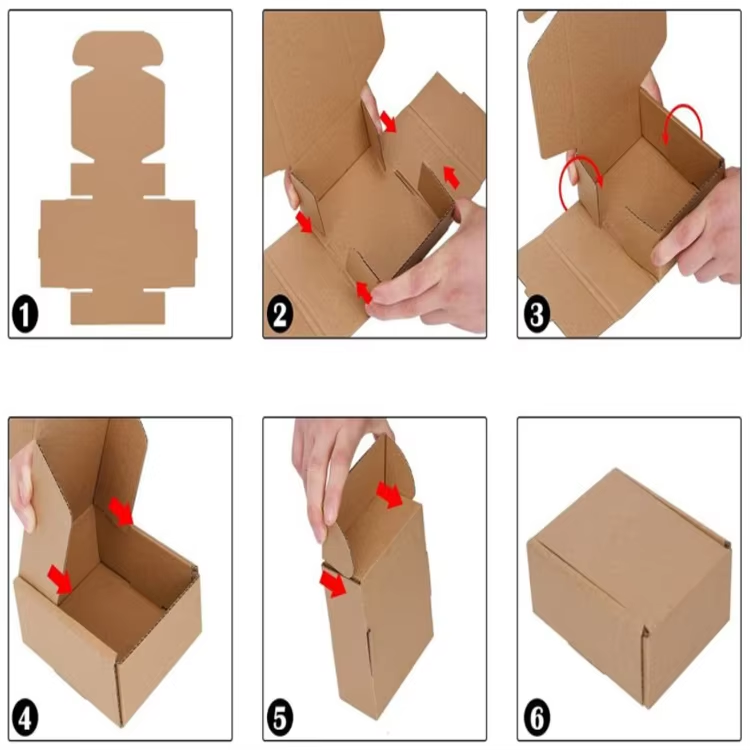 1

2

3

4

5

6