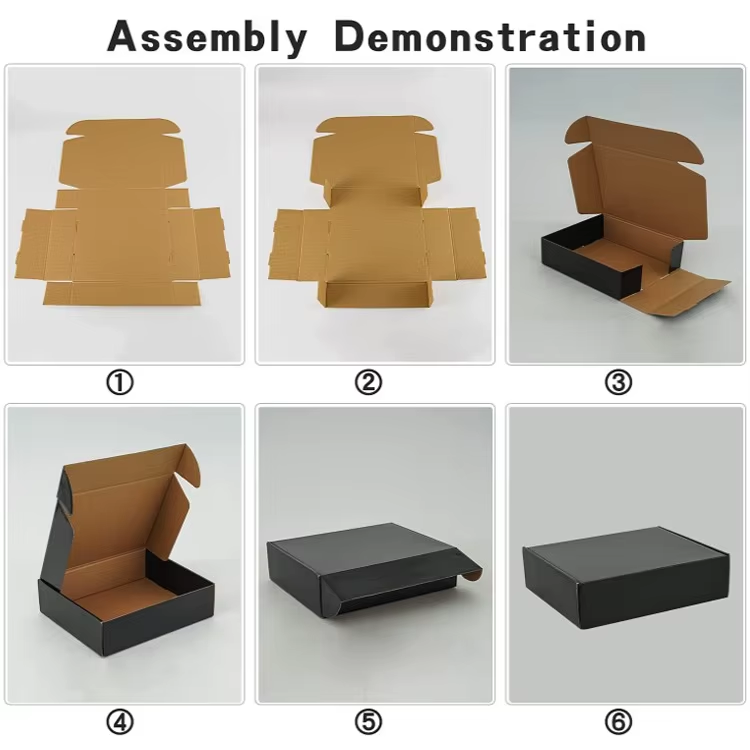 Assembly Demonstration

①

②

③

④

⑤

⑥