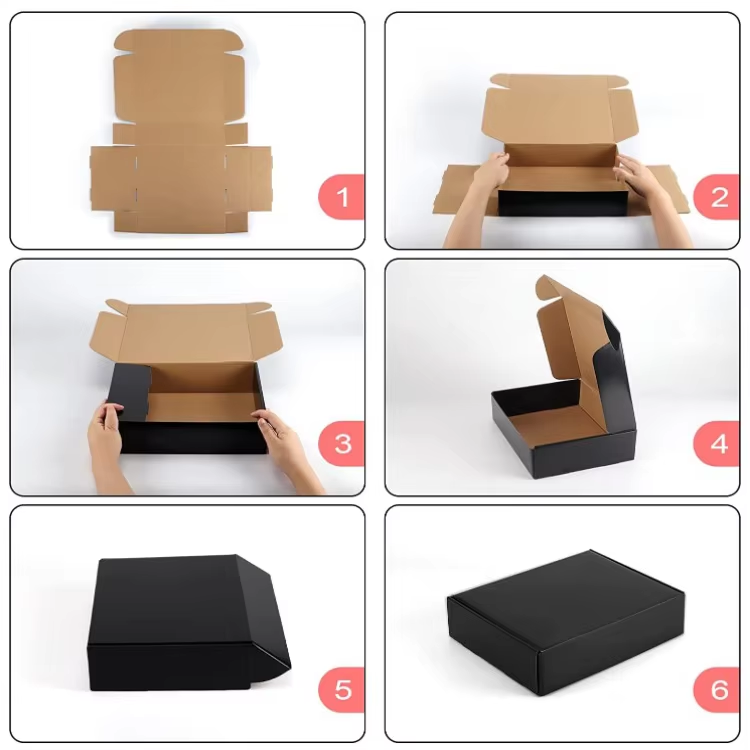 1

2

3

4

5

6