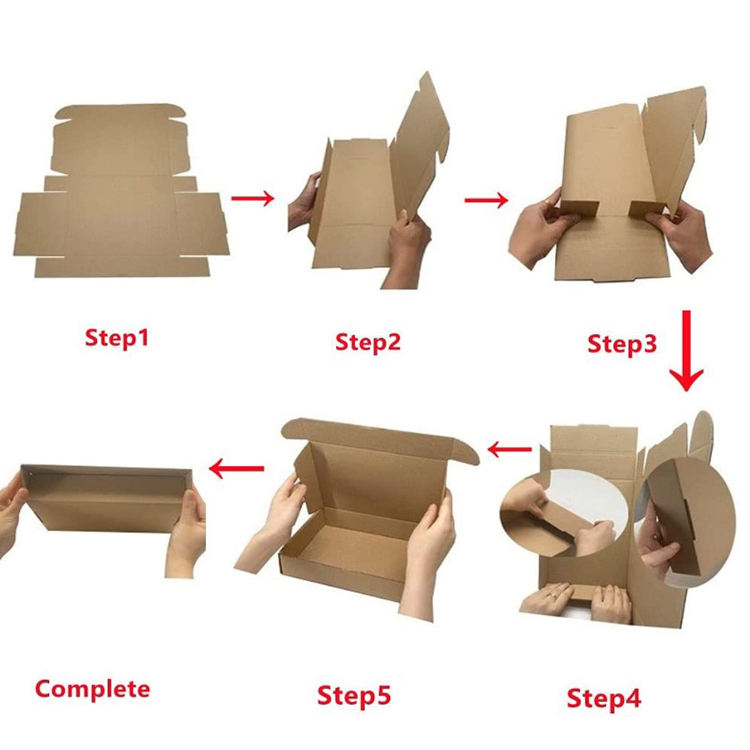 Step1

Step2

Step3

Complete

Step5

Step4