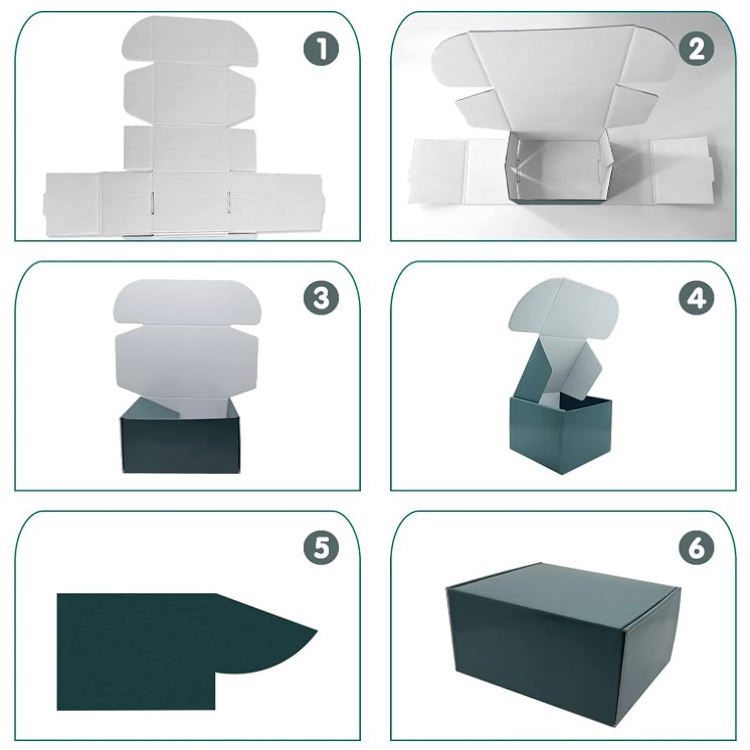 1
2
3
4
5
6