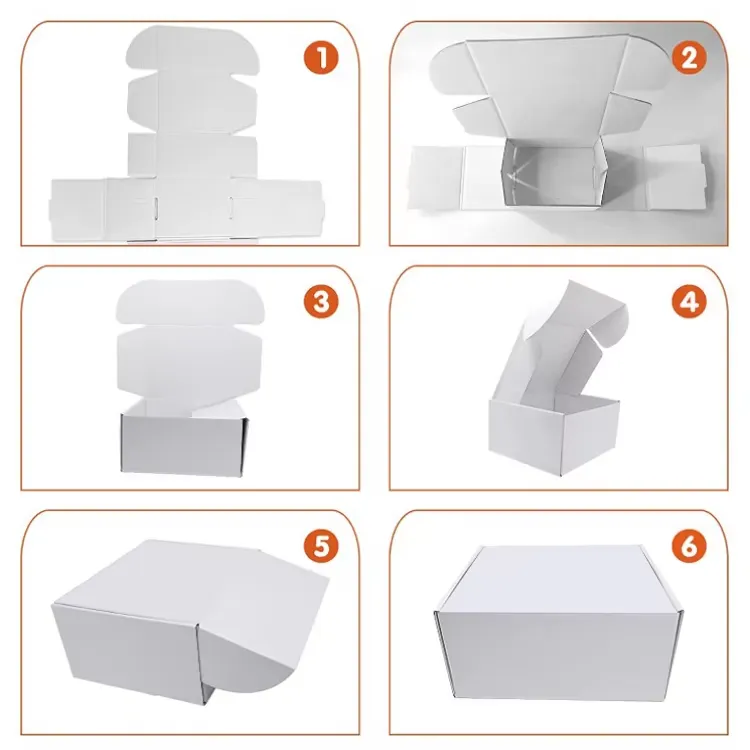 1

2

3

4

5

6