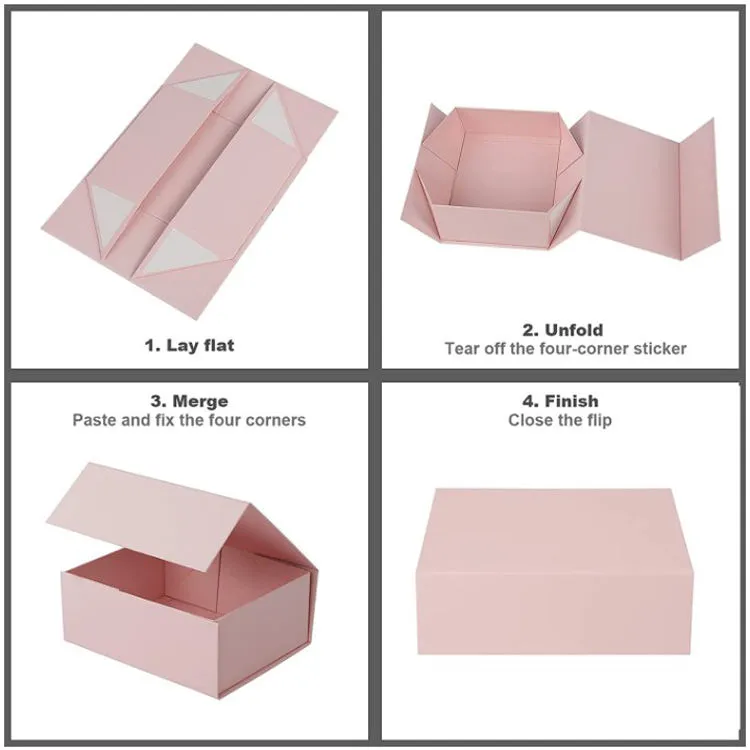 1. Lay flat

2. Unfold
Tear off the four-corner sticker

3. Merge
Paste and fix the four corners

4. Finish
Close the flip